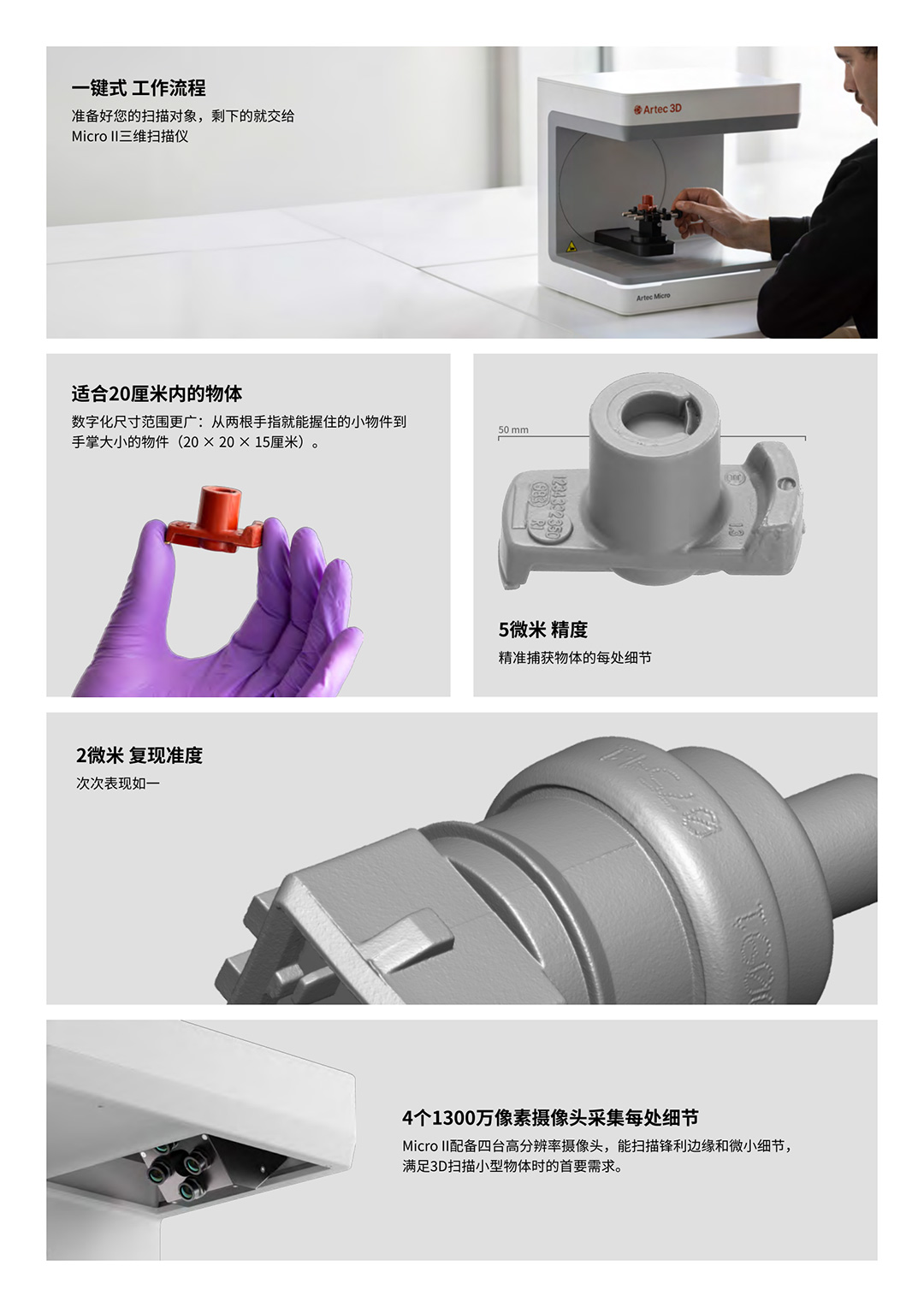 一键式 工作流程
准备好您的扫描对象，剩下的就交给 Micro II三维扫描仪

Artec 3D

Artec Micro

适合20厘米内的物体
数字化尺寸范围更广：从两根手指就能握住的小物件到手掌大小的物件（20 × 20 × 15厘米）。

50 mm

5微米 精度
精准捕获物体的每处细节

2微米 复现准度
次次表现如一

4个1300万像素摄像头采集每处细节
Micro II配备四台高分辨率摄像头，能扫描锋利边缘和微小细节，满足3D扫描小型物体时的首要需求。